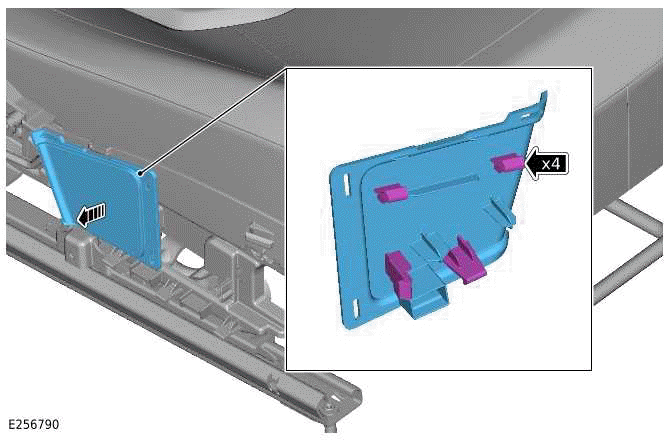 x4

E256790